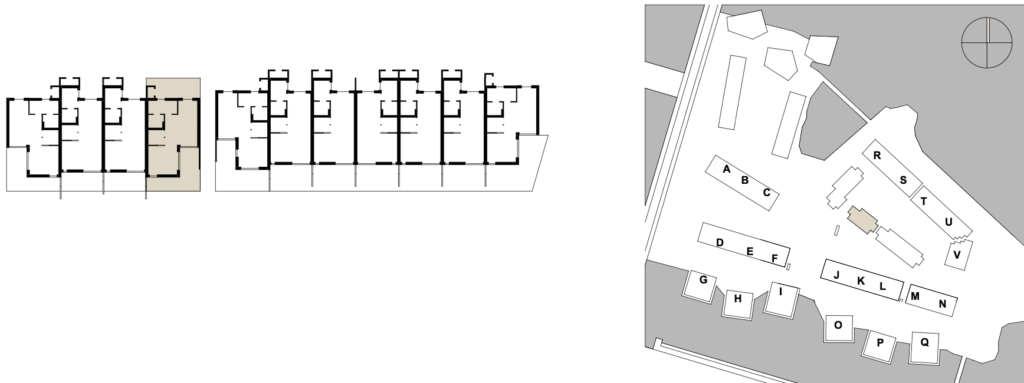 A B C
R
S
T
U
V
D E F
J K L
M N
G
H
I
O
P
Q